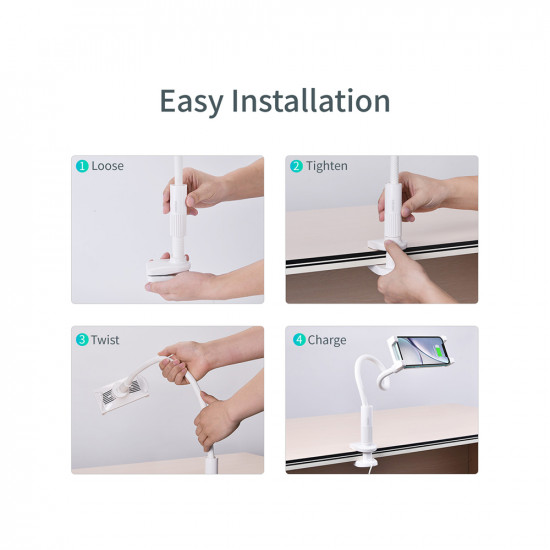 Easy Installation

1 Loose

2 Tighten

3 Twist

4 Charge